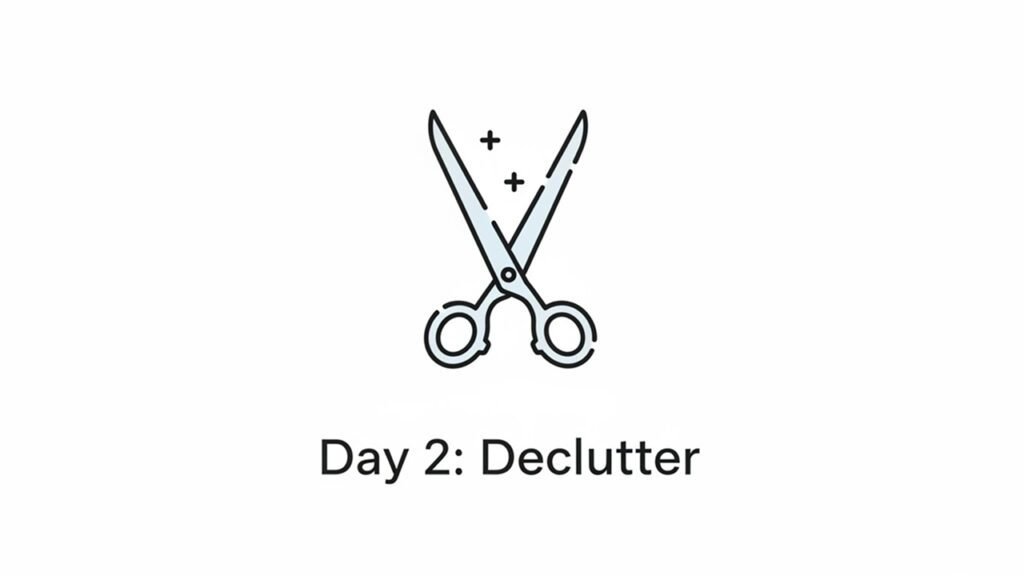 Day 2: Declutter