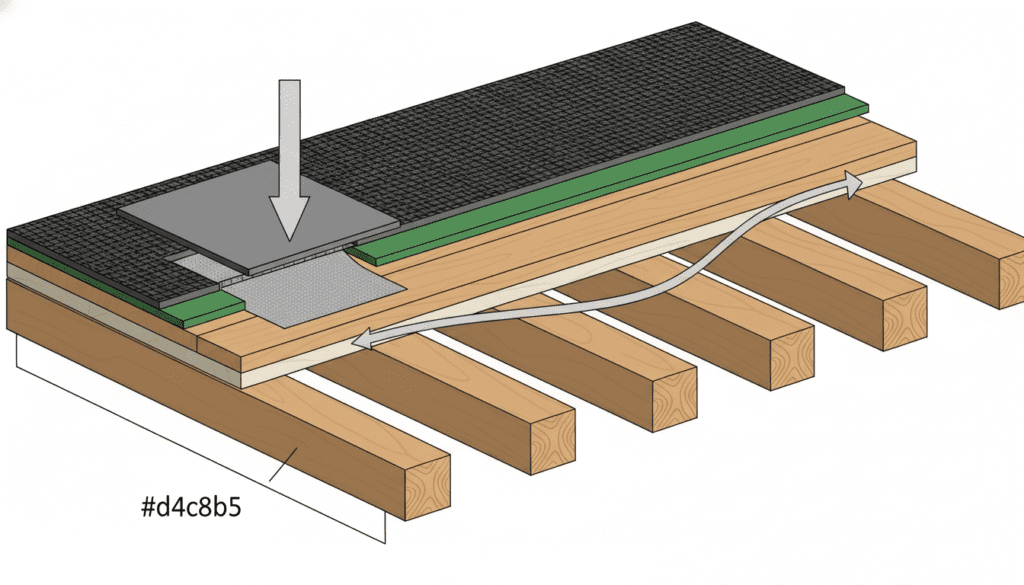 #d4c8b5